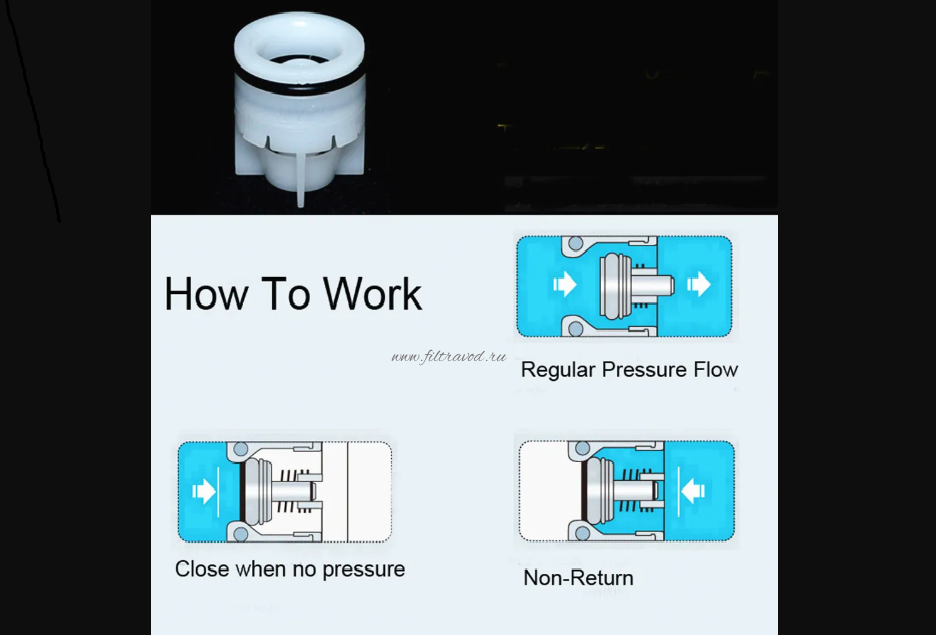 How To Work

www.filtravod.ru

Regular Pressure Flow

Close when no pressure

Non-Return